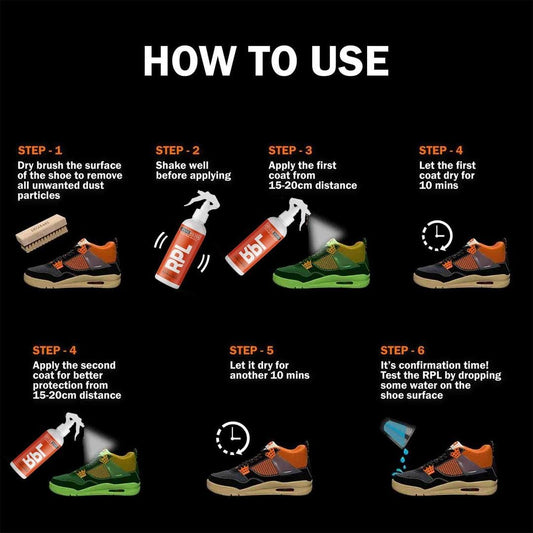 HOW TO USE

STEP - 1
Dry brush the surface of the shoe to remove all unwanted dust particles

STEP - 2
Shake well before applying

RPL

STEP - 3
Apply the first coat from 15-20cm distance

RPL

STEP - 4
Let the first coat dry for 10 mins

STEP - 4
Apply the second coat for better protection from 15-20cm distance

RPL

STEP - 5
Let it dry for another 10 mins

STEP - 6
It's confirmation time! Test the RPL by dropping some water on the shoe surface