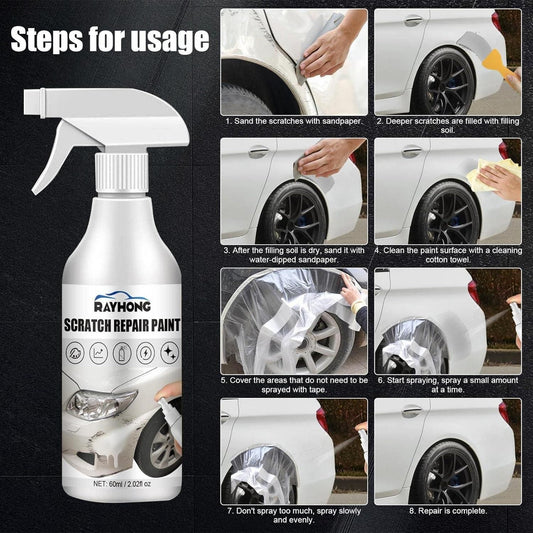 Steps for usage

RAYHONG
SCRATCH REPAIR PAINT
NET: 60ml / 2.02fl oz

1. Sand the scratches with sandpaper.

2. Deeper scratches are filled with filling soil.

3. After the filling soil is dry, sand it with water-dipped sandpaper.

4. Clean the paint surface with a cleaning cotton towel.

5. Cover the areas that do not need to be sprayed with tape.

6. Start spraying, spray a small amount at a time.

7. Don't spray too much, spray slowly and evenly.

8. Repair is complete.